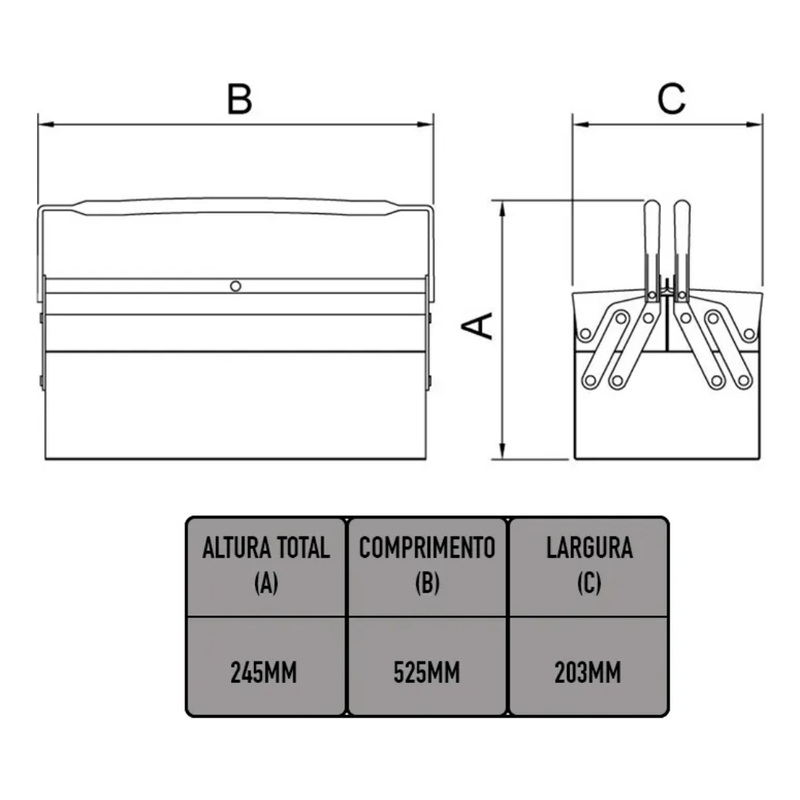 B

C

A

| ALTURA TOTAL (A) | COMPRIMENTO (B) | LARGURA (C) |
|---|---|---|
| 245MM | 525MM | 203MM |