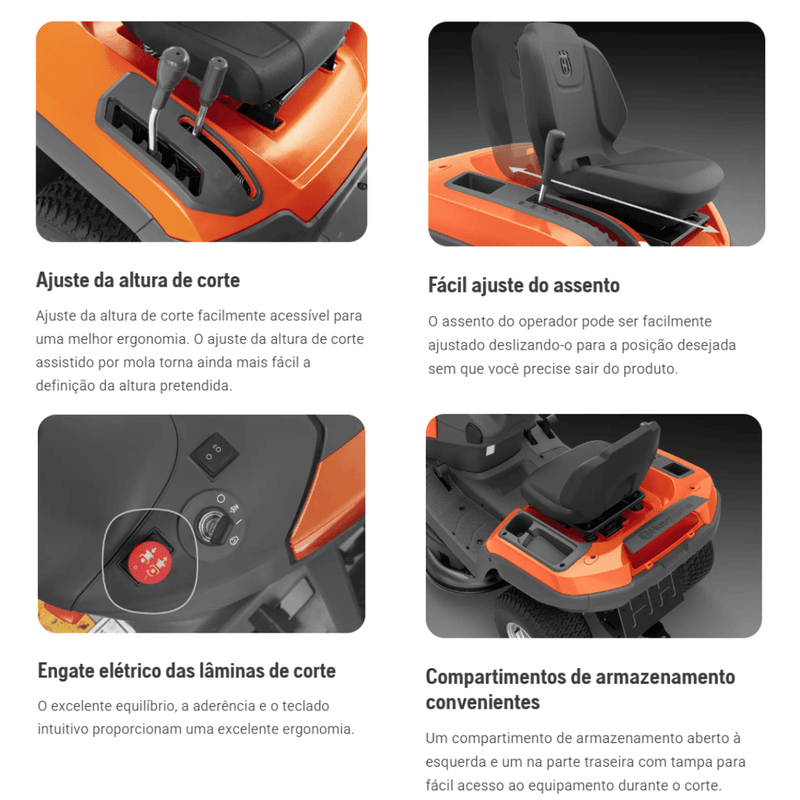 Ajuste da altura de corte

Ajuste da altura de corte facilmente acessível para uma melhor ergonomia. O ajuste da altura de corte assistido por mola torna ainda mais fácil a definição da altura pretendida.

Fácil ajuste do assento

O assento do operador pode ser facilmente ajustado deslizando-o para a posição desejada sem que você precise sair do produto.

Engate elétrico das lâminas de corte

O excelente equilíbrio, a aderência e o teclado intuitivo proporcionam uma excelente ergonomia.

Compartimentos de armazenamento convenientes

Um compartimento de armazenamento aberto à esquerda e um na parte traseira com tampa para fácil acesso ao equipamento durante o corte.