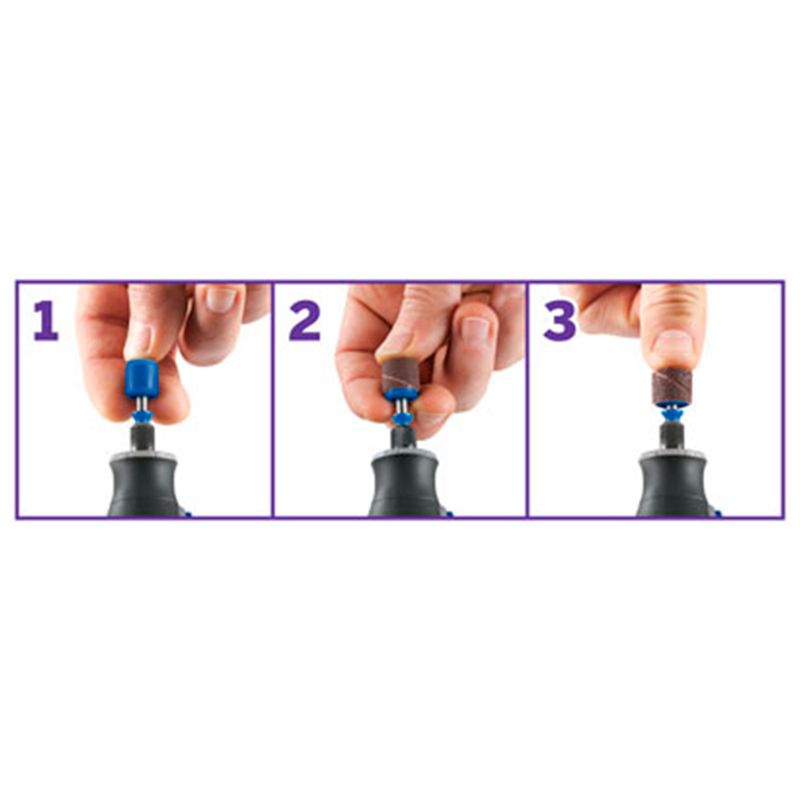 1

2

3